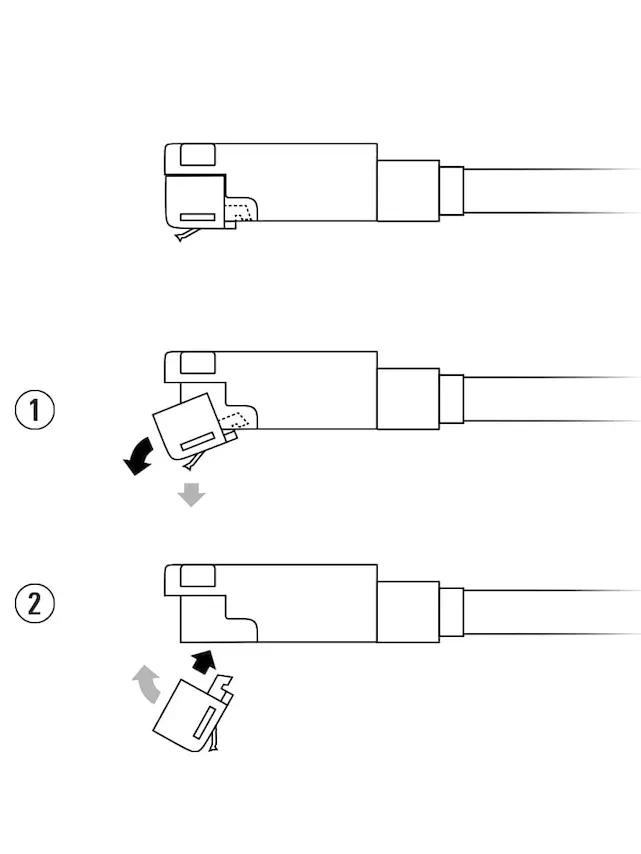 1

2